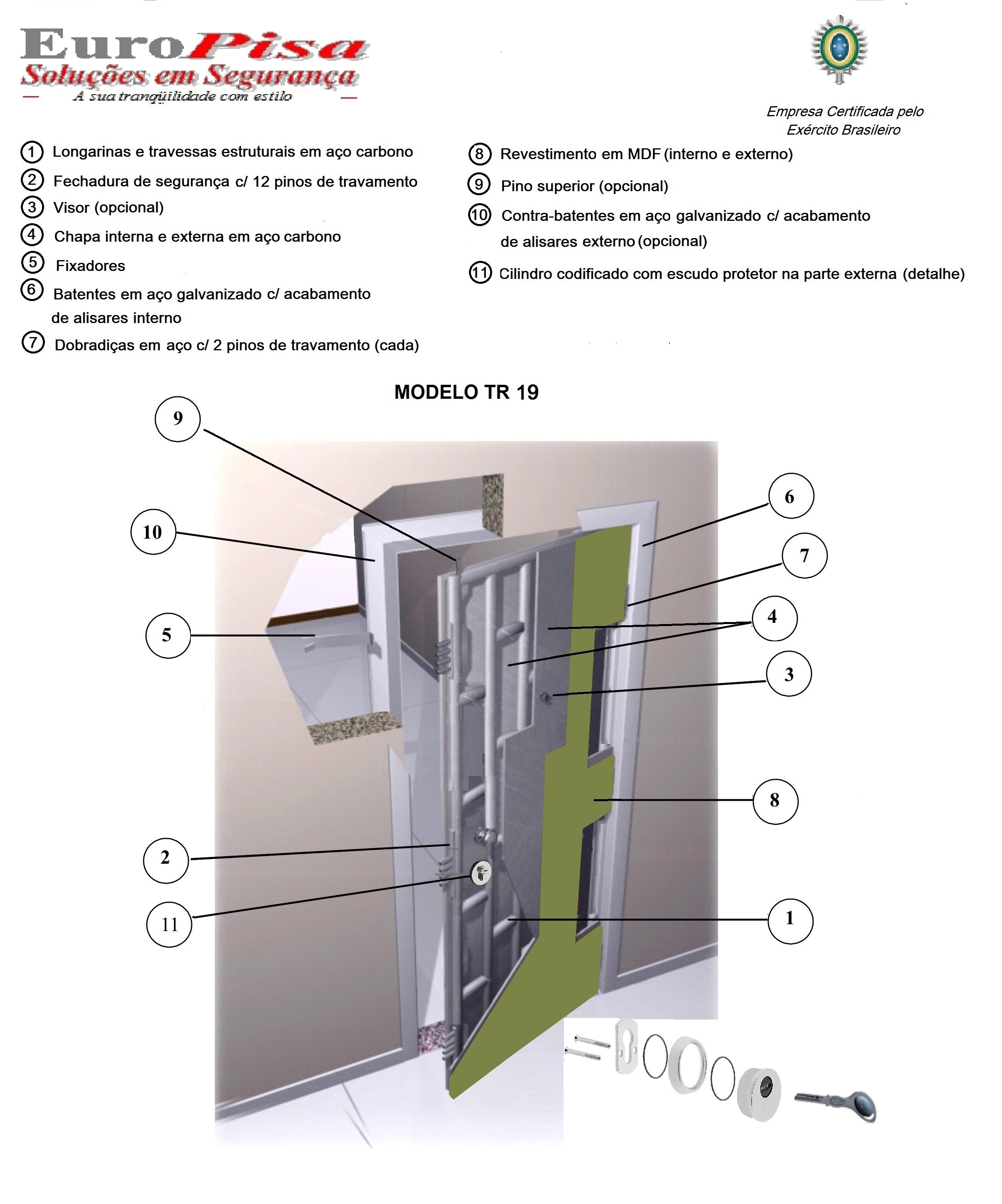 EuroPisa
Soluções em Segurança
A sua tranqüilidade com estilo

Empresa Certificada pelo Exército Brasileiro

1 Longarinas e travessas estruturais em aço carbono
2 Fechadura de segurança c/ 12 pinos de travamento
3 Visor (opcional)
4 Chapa interna e externa em aço carbono
5 Fixadores
6 Batentes em aço galvanizado c/ acabamento de alisares interno
7 Dobradiças em aço c/ 2 pinos de travamento (cada)

8 Revestimento em MDF (interno e externo)
9 Pino superior (opcional)
10 Contra-batentes em aço galvanizado c/ acabamento de alisares externo (opcional)
11 Cilindro codificado com escudo protetor na parte externa (detalhe)

MODELO TR 19

9
10
5
2
11
6
7
4
3
8
1